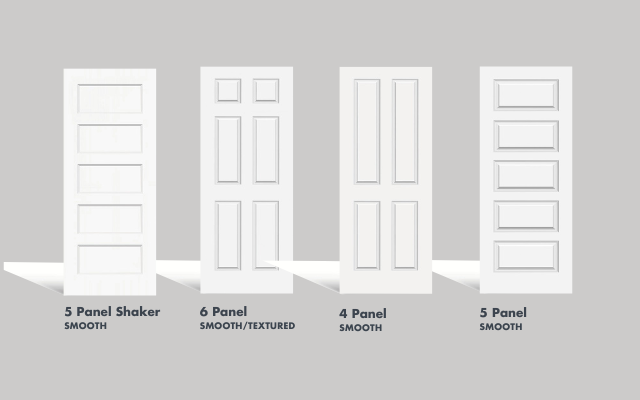 5 Panel Shaker
SMOOTH

6 Panel
SMOOTH/TEXTURED

4 Panel
SMOOTH

5 Panel
SMOOTH